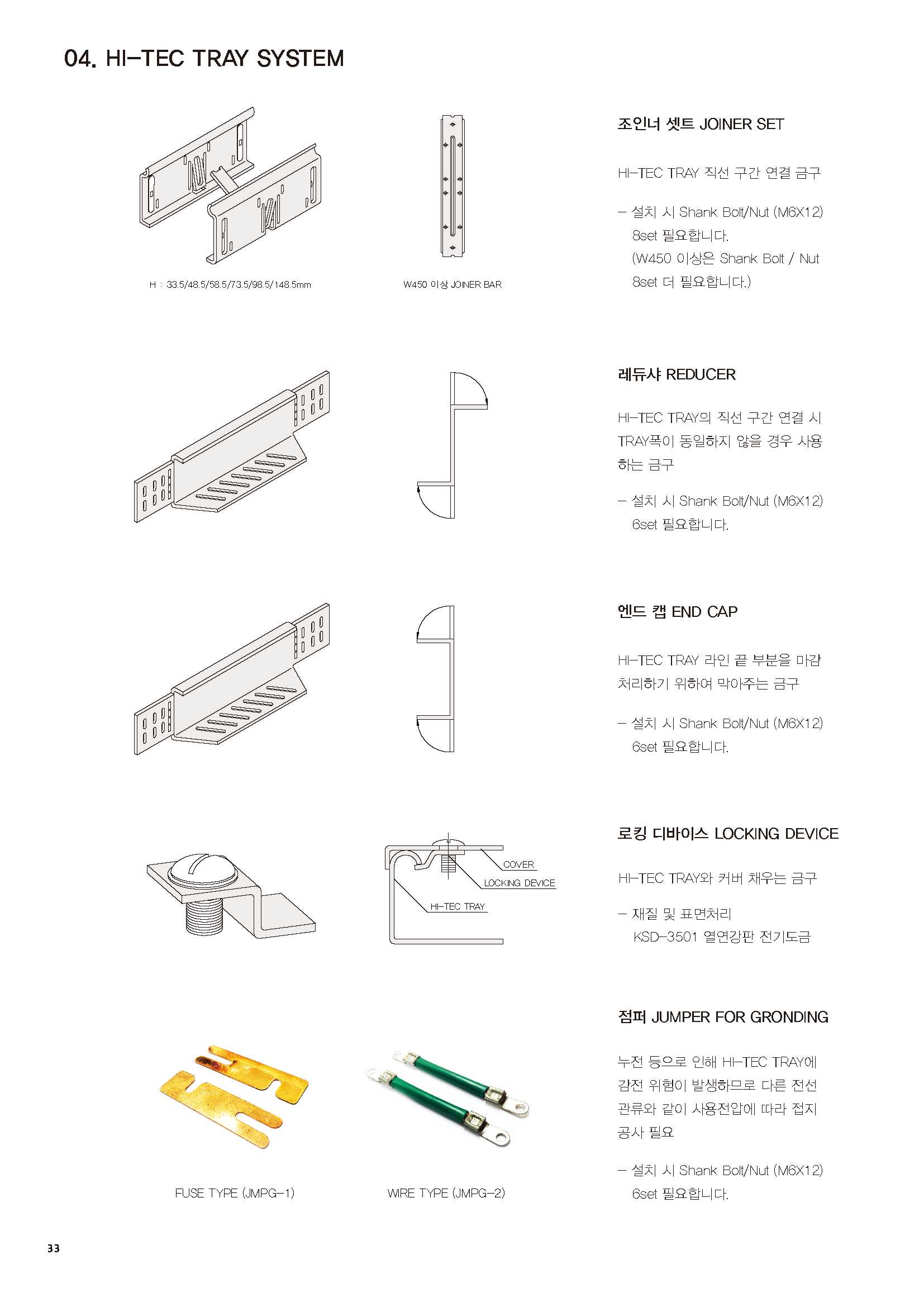 04. HI-TEC TRAY SYSTEM

H : 33.5/48.5/58.5/73.5/98.5/148.5mm

W450 이상 JOINER BAR

조인너 셋트 JOINER SET

HI-TEC TRAY 직선 구간 연결 금구

– 설치 시 Shank Bolt/Nut (M6X12) 8set 필요합니다. (W450 이상은 Shank Bolt / Nut 8set 더 필요합니다.)

레듀샤 REDUCER

HI-TEC TRAY의 직선 구간 연결 시 TRAY폭이 동일하지 않을 경우 사용하는 금구

– 설치 시 Shank Bolt/Nut (M6X12) 6set 필요합니다.

엔드 캡 END CAP

HI-TEC TRAY 라인 끝 부분을 마감 처리하기 위하여 막아주는 금구

– 설치 시 Shank Bolt/Nut (M6X12) 6set 필요합니다.

COVER

LOCKING DEVICE

HI-TEC TRAY

로킹 디바이스 LOCKING DEVICE

HI-TEC TRAY와 커버 채우는 금구

– 재질 및 표면처리
KSD-3501 열연강판 전기도금

FUSE TYPE (JMPG-1)

WIRE TYPE (JMPG-2)

점퍼 JUMPER FOR GRONDING

누전 등으로 인해 HI-TEC TRAY에 감전 위험이 발생하므로 다른 전선 관류와 같이 사용전압에 따라 접지 공사 필요

– 설치 시 Shank Bolt/Nut (M6X12) 6set 필요합니다.

33